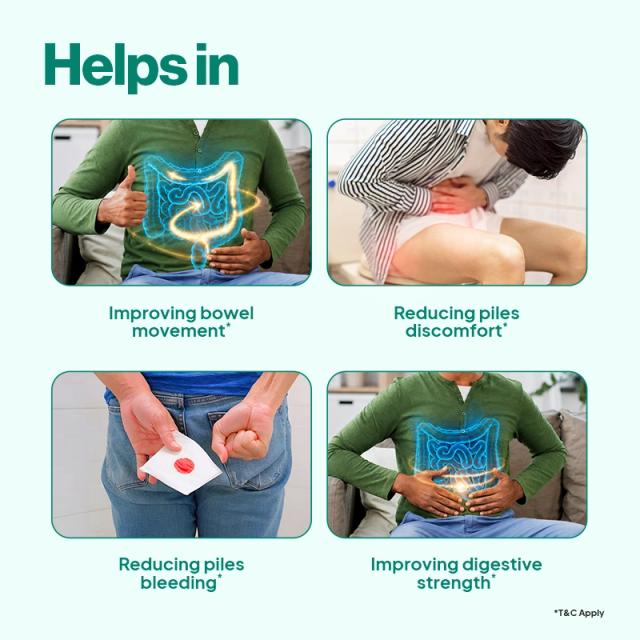 Helps in

Improving bowel movement*

Reducing piles discomfort*

Reducing piles bleeding*

Improving digestive strength*

*T&C Apply